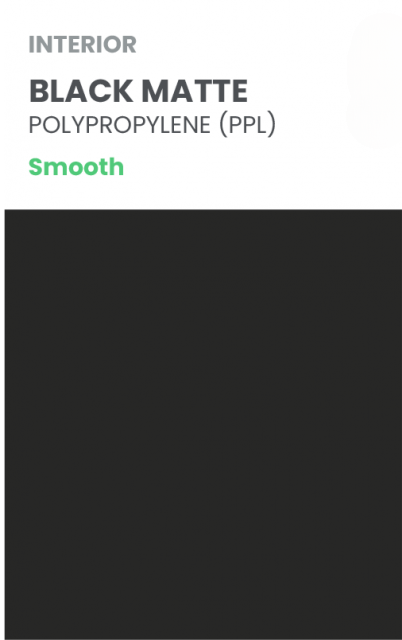 INTERIOR

BLACK MATTE
POLYPROPYLENE (PPL)

Smooth